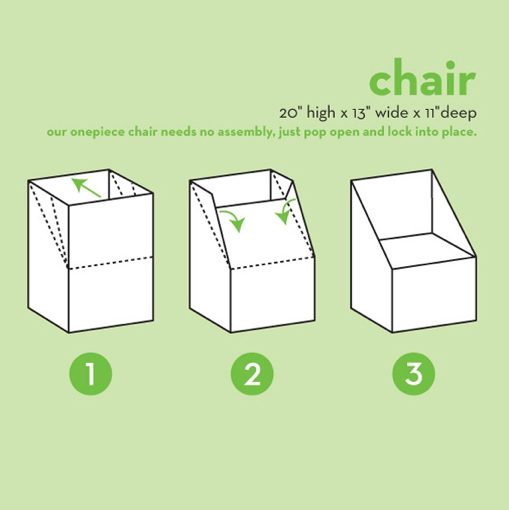 chair

20" high x 13" wide x 11"deep

our onepiece chair needs no assembly, just pop open and lock into place.

1

2

3